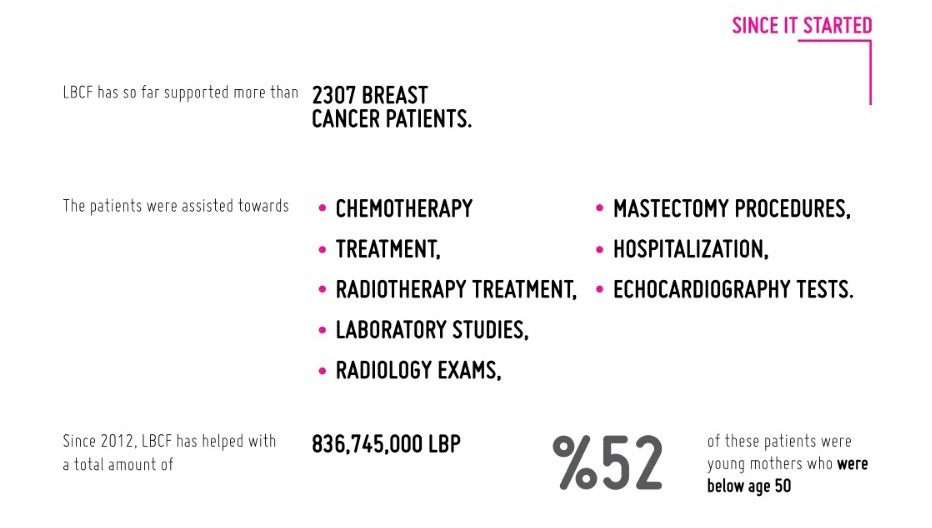 SINCE IT STARTED

LBCF has so far supported more than

2307 BREAST CANCER PATIENTS.

The patients were assisted towards

• CHEMOTHERAPY
• TREATMENT,
• RADIOTHERAPY TREATMENT,
• LABORATORY STUDIES,
• RADIOLOGY EXAMS,
• MASTECTOMY PROCEDURES,
• HOSPITALIZATION,
• ECHOCARDIOGRAPHY TESTS.

Since 2012, LBCF has helped with a total amount of

836,745,000 LBP

%52

of these patients were young mothers who were below age 50